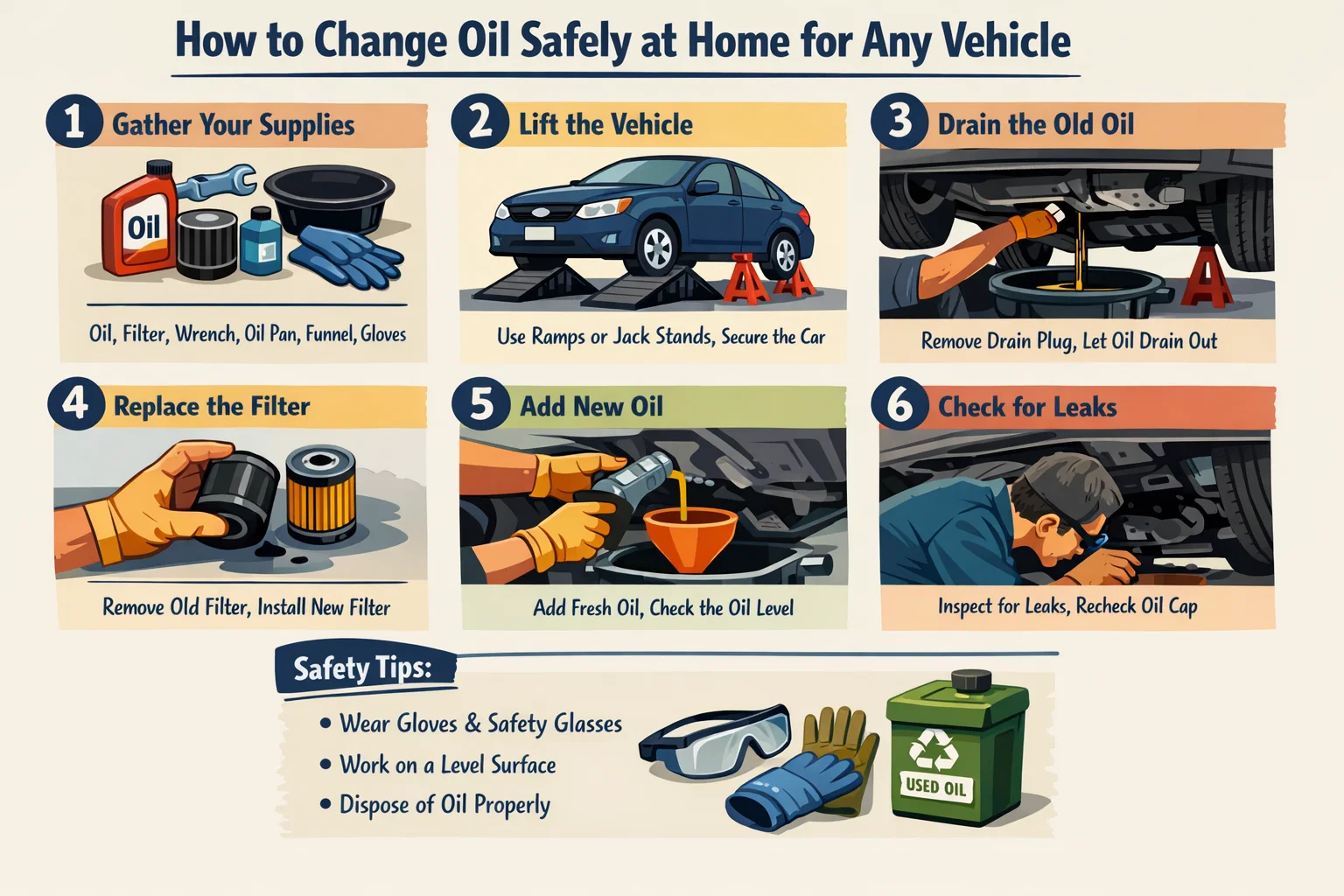 How to Change Oil Safely at Home for Any Vehicle

1 Gather Your Supplies

Oil

Oil, Filter, Wrench, Oil Pan, Funnel, Gloves

2 Lift the Vehicle

Use Ramps or Jack Stands, Secure the Car

3 Drain the Old Oil

Remove Drain Plug, Let Oil Drain Out

4 Replace the Filter

Remove Old Filter, Install New Filter

5 Add New Oil

Add Fresh Oil, Check the Oil Level

6 Check for Leaks

Inspect for Leaks, Recheck Oil Cap

Safety Tips:

• Wear Gloves & Safety Glasses
• Work on a Level Surface
• Dispose of Oil Properly

USED OIL